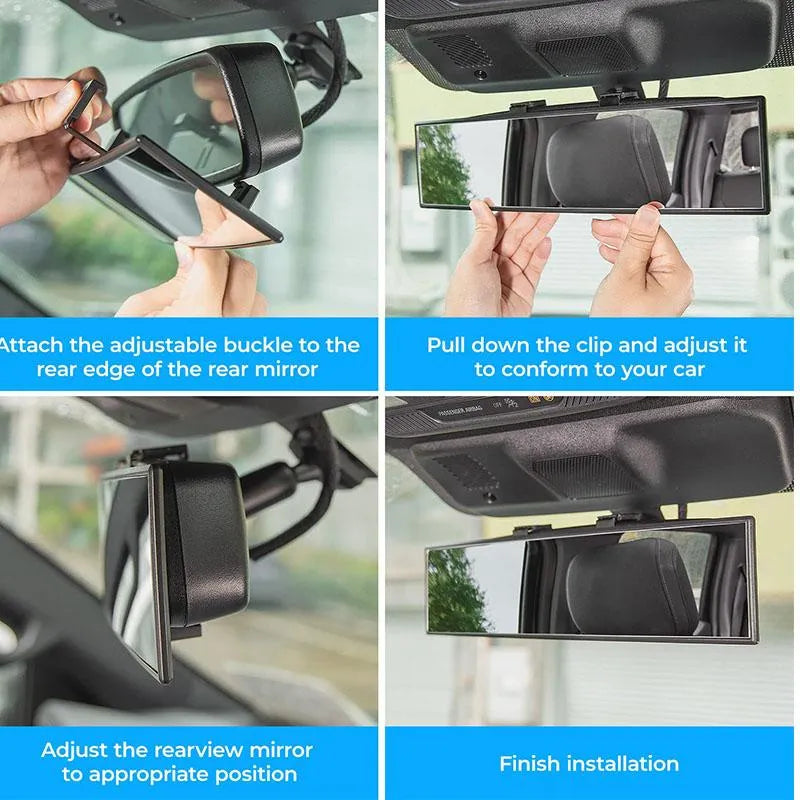 Attach the adjustable buckle to the rear edge of the rear mirror

Pull down the clip and adjust it to conform to your car

PASSENGER AIRBAG OFF

Adjust the rearview mirror to appropriate position

Finish installation